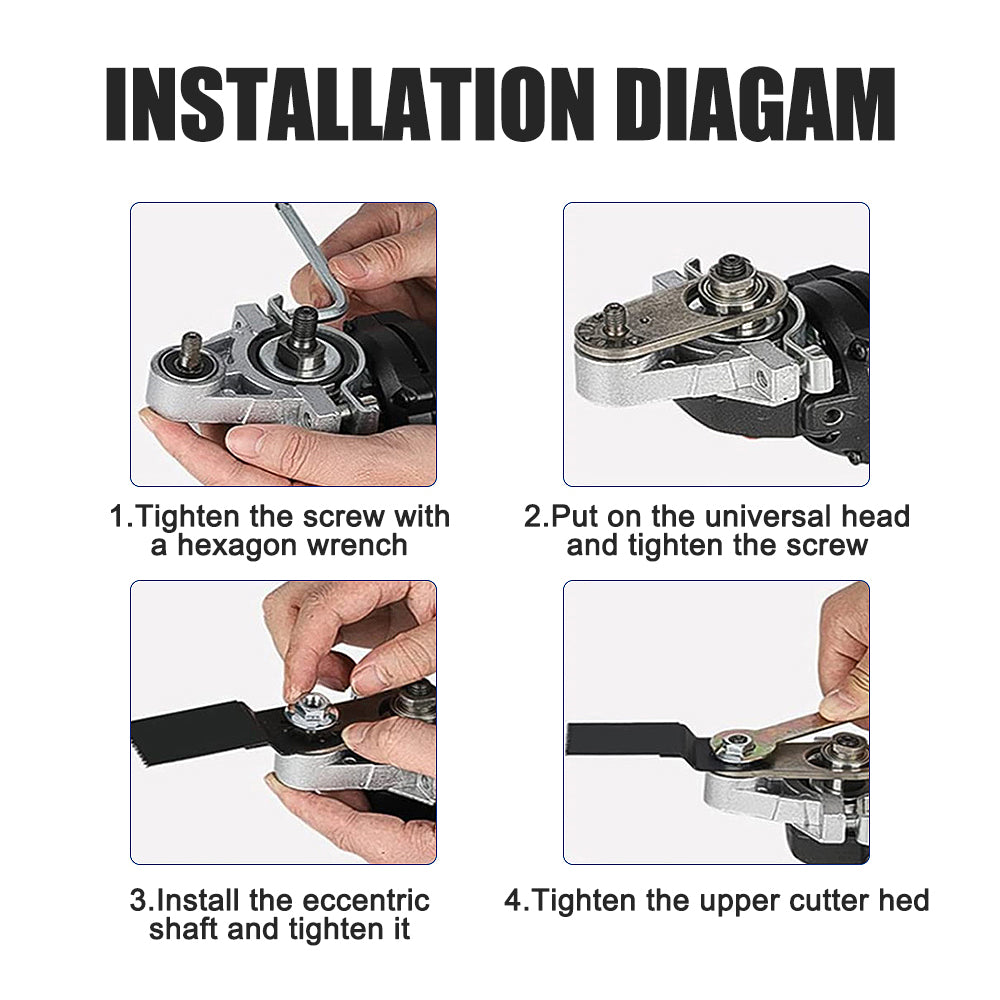 INSTALLATION DIAGAM

1.Tighten the screw with a hexagon wrench

2.Put on the universal head and tighten the screw

3.Install the eccentric shaft and tighten it

4.Tighten the upper cutter hed