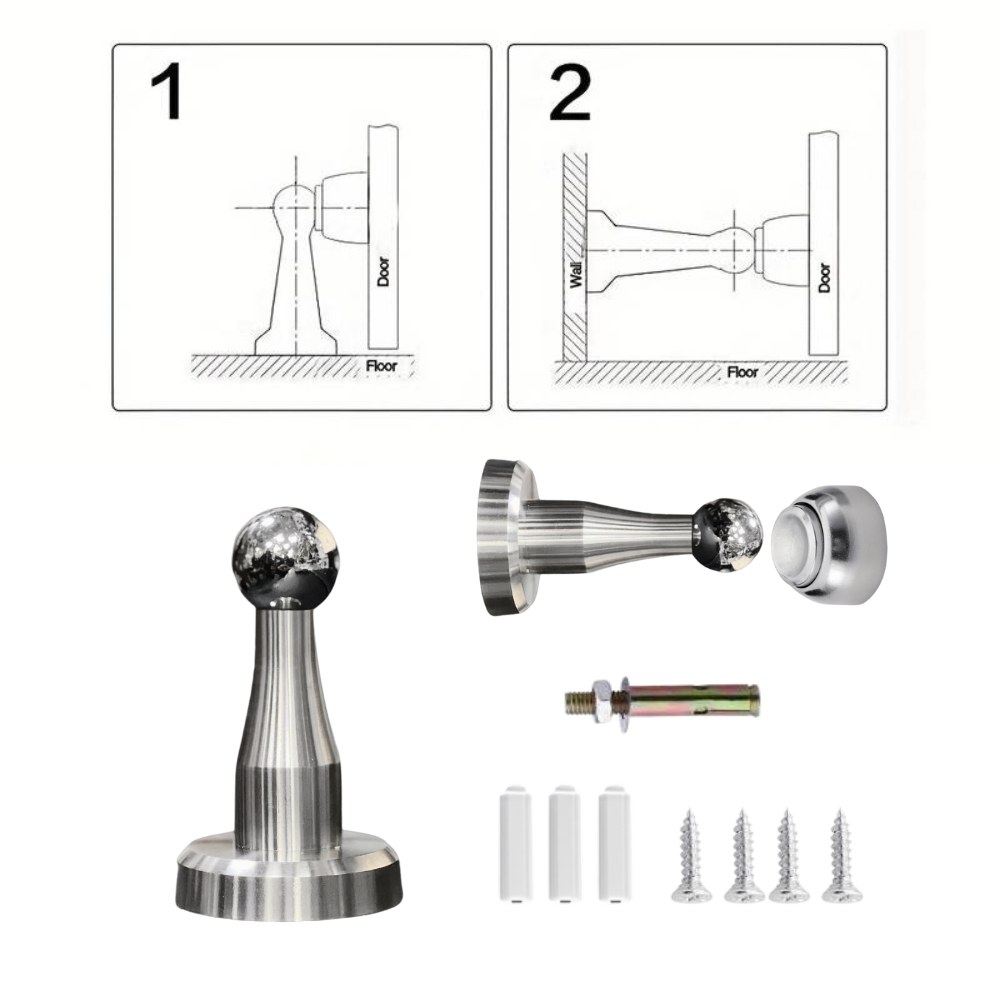 1

Door

Floor

2

Wall

Door

Floor