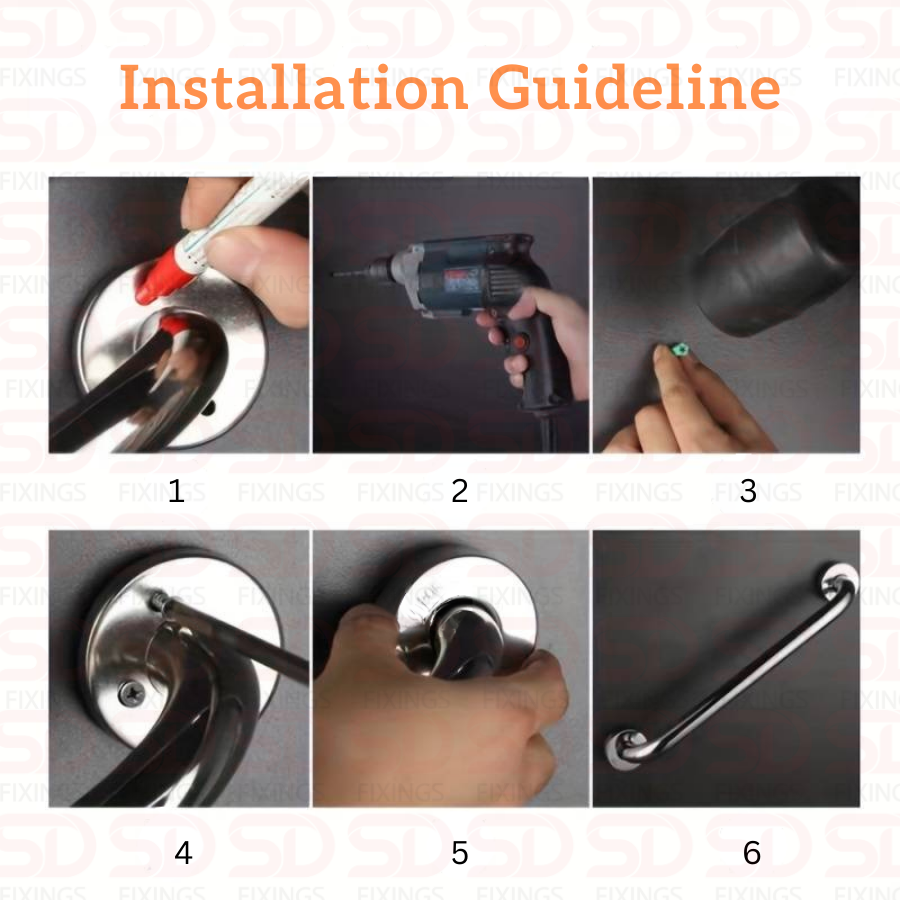 Installation Guideline

1

2

3

4

5

6

SD FIXINGS