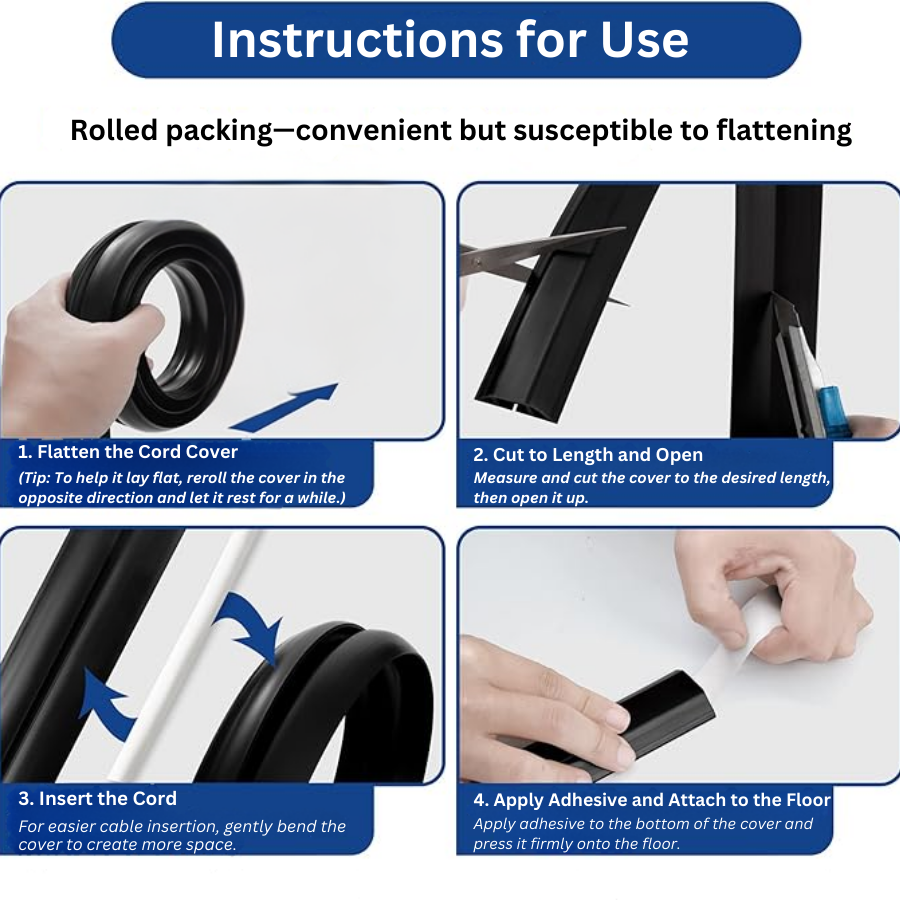 Instructions for Use

Rolled packing—convenient but susceptible to flattening

1. Flatten the Cord Cover
(Tip: To help it lay flat, reroll the cover in the opposite direction and let it rest for a while.)

2. Cut to Length and Open
Measure and cut the cover to the desired length, then open it up.

3. Insert the Cord
For easier cable insertion, gently bend the cover to create more space.

4. Apply Adhesive and Attach to the Floor
Apply adhesive to the bottom of the cover and press it firmly onto the floor.