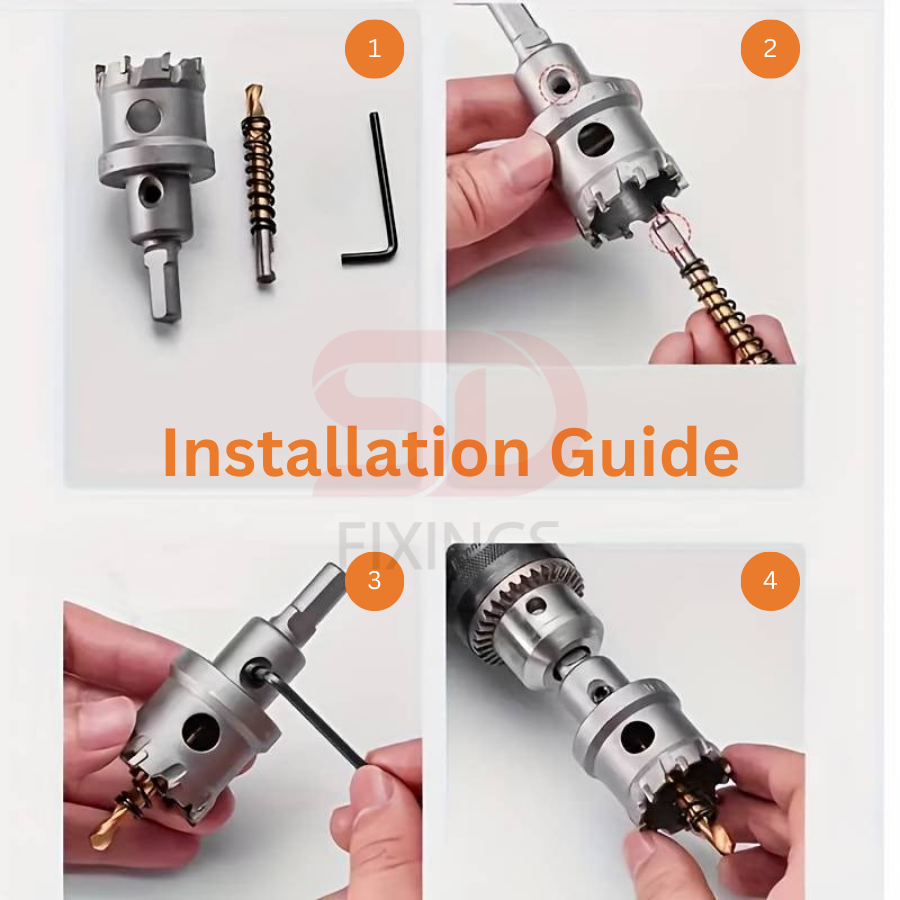 1

2

SD
Installation Guide
FIXINGS

3

4